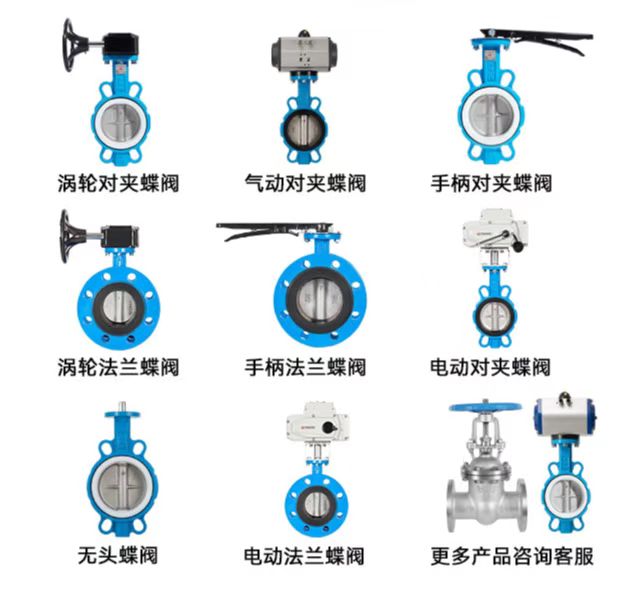 涡轮对夹蝶阀

气动对夹蝶阀

手柄对夹蝶阀

涡轮法兰蝶阀

手柄法兰蝶阀

电动对夹蝶阀

无头蝶阀

电动法兰蝶阀

更多产品咨询客服